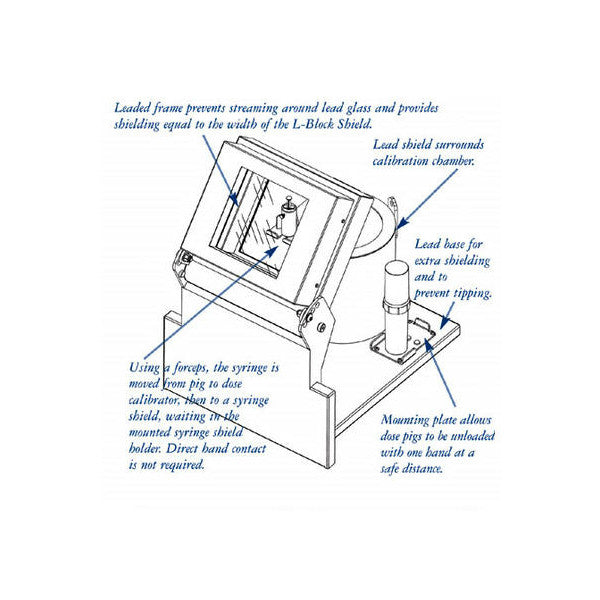 Leaded frame prevents streaming around lead glass and provides shielding equal to the width of the L-Block Shield.

Lead shield surrounds calibration chamber.

Lead base for extra shielding and to prevent tipping.

Using a forceps, the syringe is moved from pig to dose calibrator, then to a syringe shield, waiting in the mounted syringe shield holder. Direct hand contact is not required.

Mounting plate allows dose pigs to be unloaded with one hand at a safe distance.